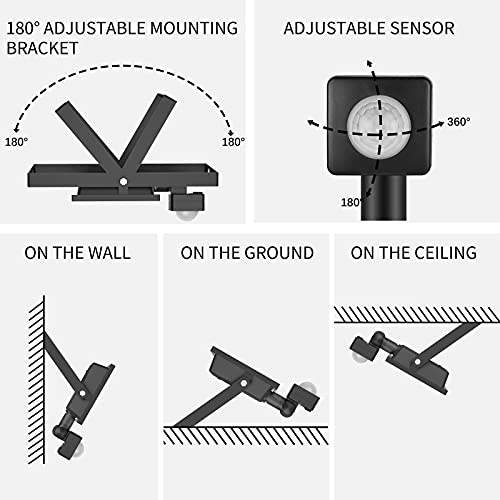 180° ADJUSTABLE MOUNTING BRACKET

180°

180°

ADJUSTABLE SENSOR

360°

180°

ON THE WALL

ON THE GROUND

ON THE CEILING