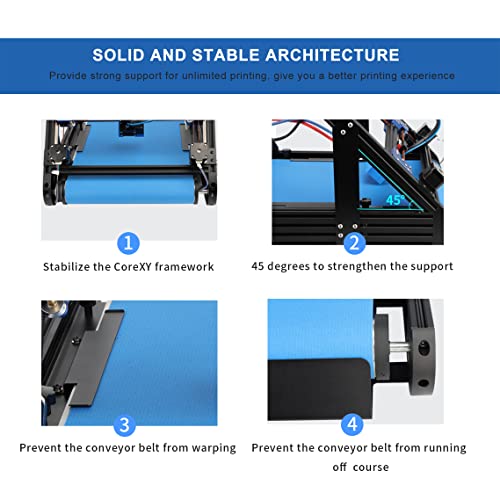 SOLID AND STABLE ARCHITECTURE

Provide strong support for unlimited printing, give you a better printing experience

1

Stabilize the CoreXY framework

45°

2

45 degrees to strengthen the support

3

Prevent the conveyor belt from warping

4

Prevent the conveyor belt from running off course