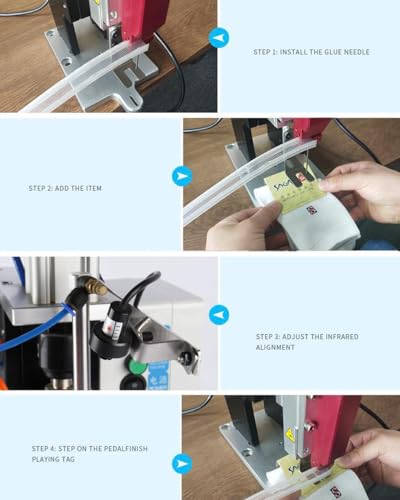 STEP 1: INSTALL THE GLUE NEEDLE

STEP 2: ADD THE ITEM

STEP 3: ADJUST THE INFRARED ALIGNMENT

STEP 4: STEP ON THE PEDALFINISH PLAYING TAG