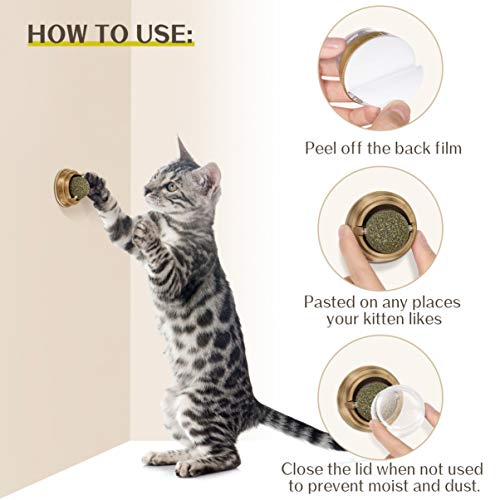 HOW TO USE:

Peel off the back film

Pasted on any places your kitten likes

Close the lid when not used to prevent moist and dust.