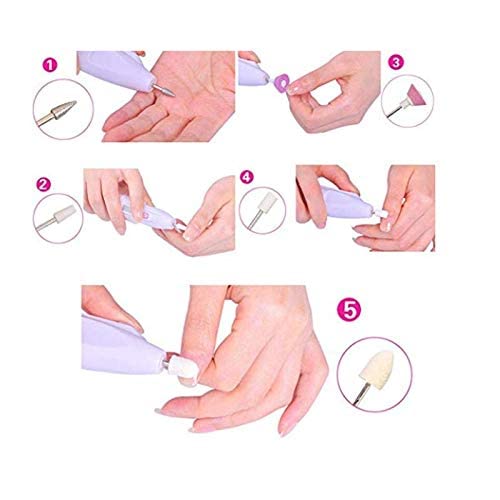 1

3

2

4

5