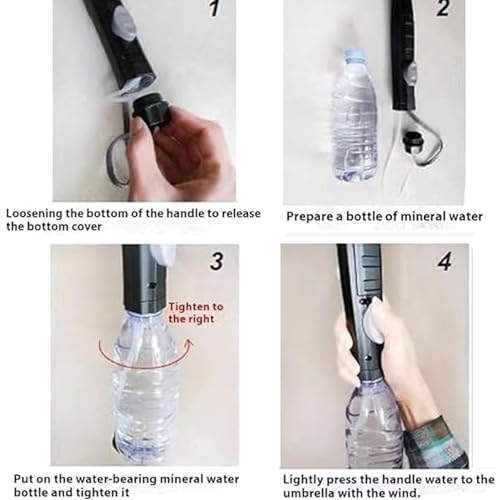 1

Loosening the bottom of the handle to release the bottom cover

2

Prepare a bottle of mineral water

3

Tighten to the right

Put on the water-bearing mineral water bottle and tighten it

4

Lightly press the handle water to the umbrella with the wind.