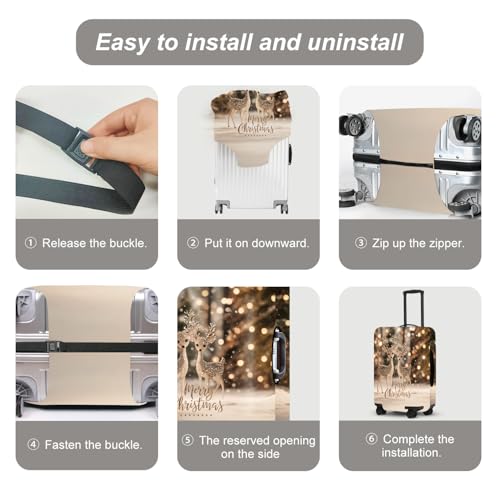 Easy to install and uninstall

Merry Christmas

① Release the buckle.

② Put it on downward.

③ Zip up the zipper.

Merry Christmas

Merry Christmas

④ Fasten the buckle.

⑤ The reserved opening on the side

⑥ Complete the installation.