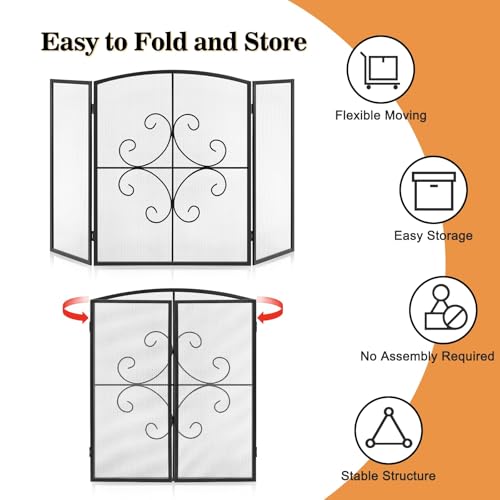 Easy to Fold and Store

Flexible Moving

Easy Storage

No Assembly Required

Stable Structure