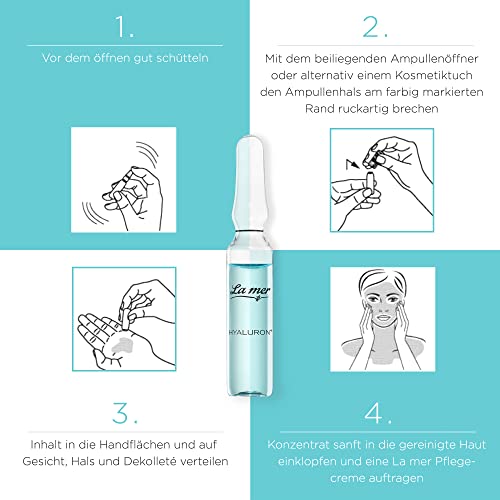 1.

Vor dem öffnen gut schütteln

2.

Mit dem beiliegenden Ampullenöffner oder alternativ einem Kosmetiktuch den Ampullenhals am farbig markierten Rand ruckartig brechen

La mer

HYALURON

3.

Inhalt in die Handflächen und auf Gesicht, Hals und Dekolleté verteilen

4.

Konzentrat sanft in die gereinigte Haut einklopfen und eine La mer Pflegecreme auftragen