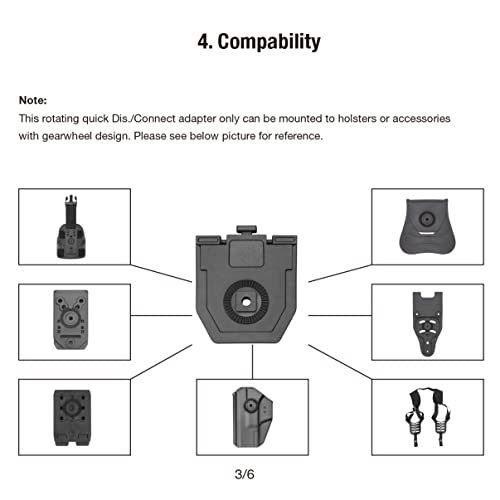 4. Compability

Note:
This rotating quick Dis./Connect adapter only can be mounted to holsters or accessories with gearwheel design. Please see below picture for reference.

3/6