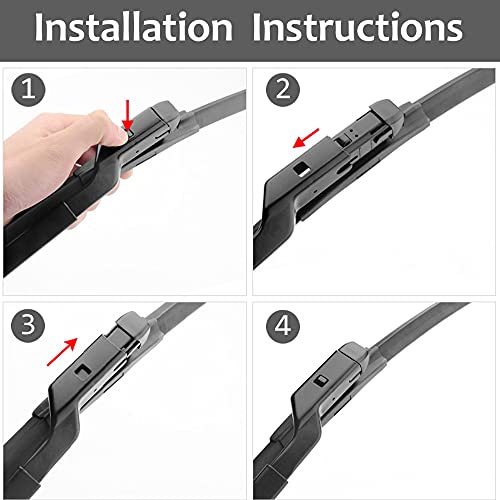 Installation Instructions

1

2

3

4