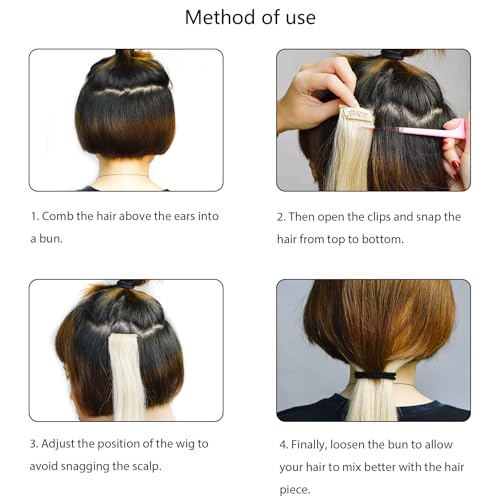 Method of use

1. Comb the hair above the ears into a bun.

2. Then open the clips and snap the hair from top to bottom.

3. Adjust the position of the wig to avoid snagging the scalp.

4. Finally, loosen the bun to allow your hair to mix better with the hair piece.