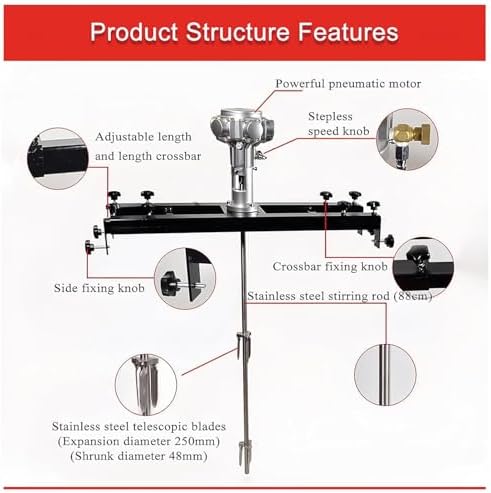 Product Structure Features

Powerful pneumatic motor

Stepless speed knob

Adjustable length and length crossbar

Crossbar fixing knob

Side fixing knob

Stainless steel stirring rod (88cm)

Stainless steel telescopic blades (Expansion diameter 250mm) (Shrunk diameter 48mm)