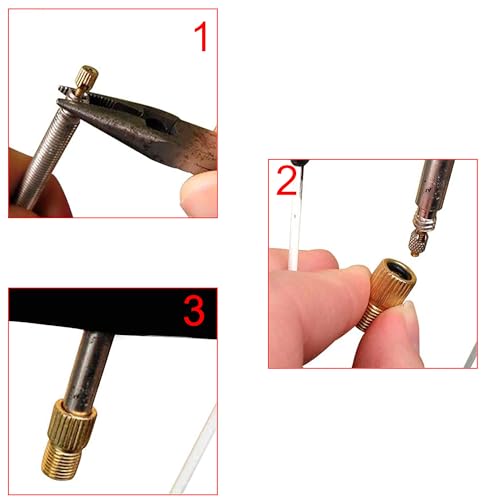 1

2

3