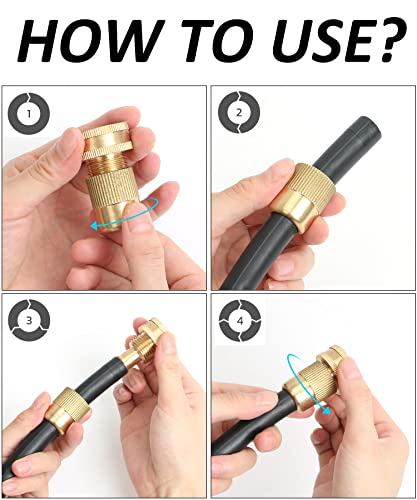 HOW TO USE?

1

2

3

4