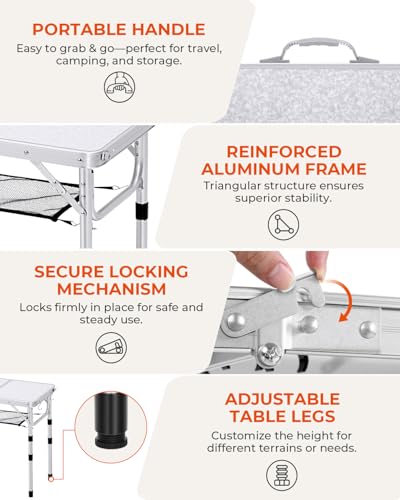 PORTABLE HANDLE
Easy to grab & go—perfect for travel, camping, and storage.

REINFORCED ALUMINUM FRAME
Triangular structure ensures superior stability.

SECURE LOCKING MECHANISM
Locks firmly in place for safe and steady use.

ADJUSTABLE TABLE LEGS
Customize the height for different terrains or needs.