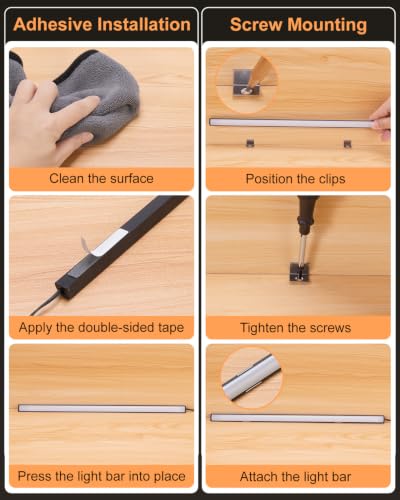 Adhesive Installation

Clean the surface

Apply the double-sided tape

Press the light bar into place

Screw Mounting

Position the clips

Tighten the screws

Attach the light bar