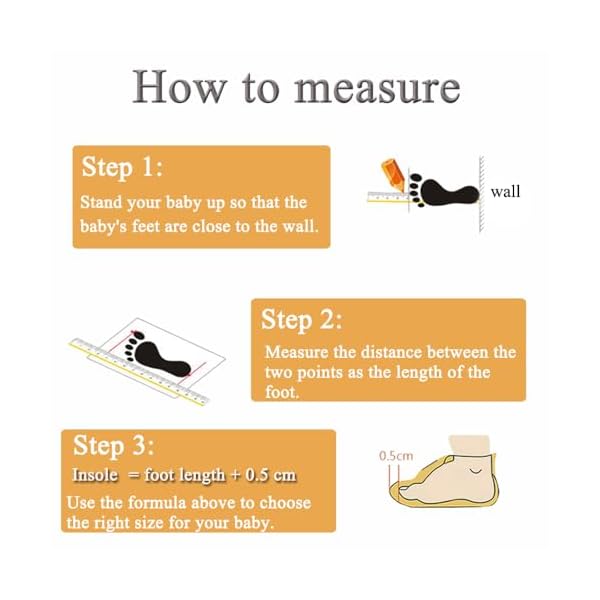 How to measure

Step 1:

Stand your baby up so that the baby's feet are close to the wall.

wall

Step 2:

Measure the distance between the two points as the length of the foot.

Step 3:

Insole = foot length + 0.5 cm

Use the formula above to choose the right size for your baby.

0.5cm