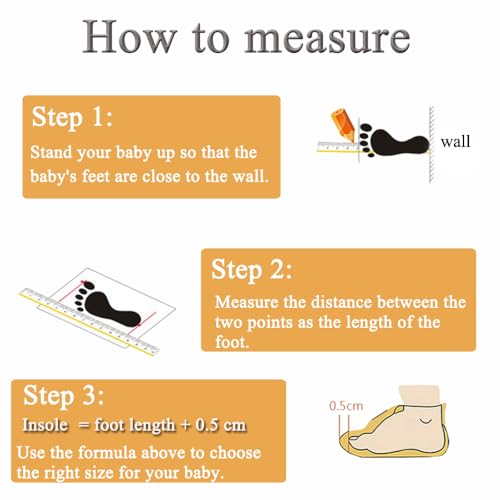 How to measure

Step 1:
Stand your baby up so that the baby's feet are close to the wall.

wall

Step 2:
Measure the distance between the two points as the length of the foot.

Step 3:
Insole = foot length + 0.5 cm
Use the formula above to choose the right size for your baby.

0.5cm