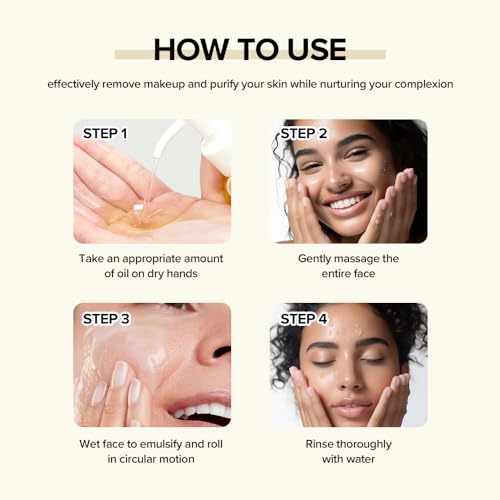 HOW TO USE

effectively remove makeup and purify your skin while nurturing your complexion

STEP 1

Take an appropriate amount of oil on dry hands

STEP 2

Gently massage the entire face

STEP 3

Wet face to emulsify and roll in circular motion

STEP 4

Rinse thoroughly with water