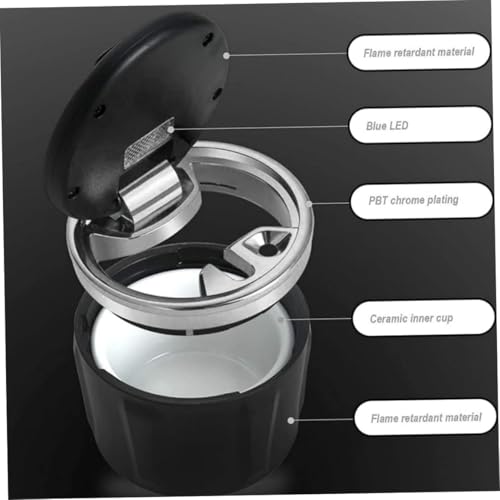 Flame retardant material

Blue LED

PBT chrome plating

Ceramic inner cup

Flame retardant material