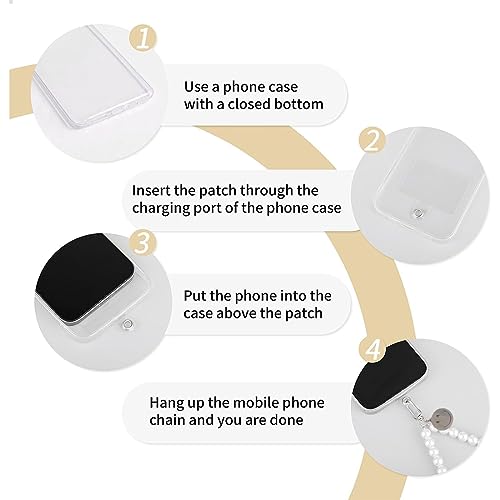 1

Use a phone case with a closed bottom

2

Insert the patch through the charging port of the phone case

3

Put the phone into the case above the patch

4

Hang up the mobile phone chain and you are done