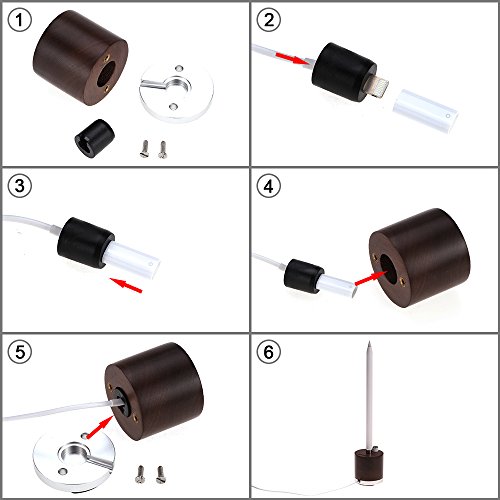 1

2

3

4

5

6