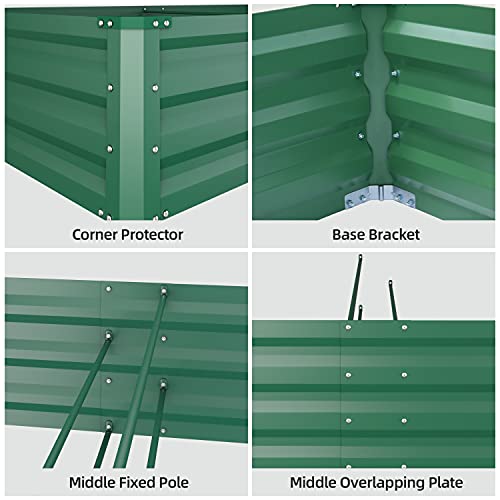 Corner Protector

Base Bracket

Middle Fixed Pole

Middle Overlapping Plate