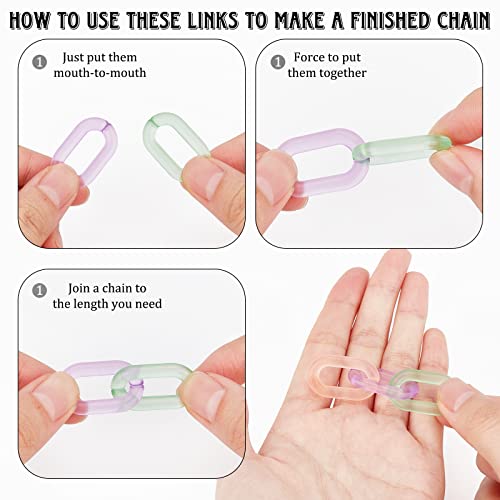 HOW TO USE THESE LINKS TO MAKE A FINISHED CHAIN

1 Just put them mouth-to-mouth

1 Force to put them together

1 Join a chain to the length you need