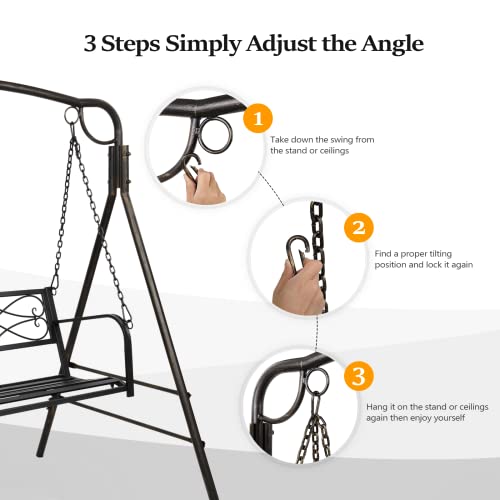 3 Steps Simply Adjust the Angle

1

Take down the swing from the stand or ceilings

2

Find a proper tilting position and lock it again

3

Hang it on the stand or ceilings again then enjoy yourself