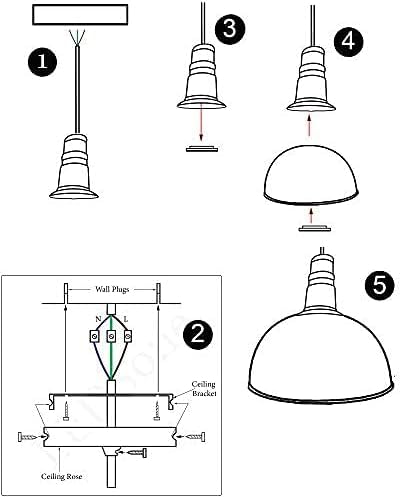 1

3

4

Wall Plugs

N

L

2

Ceiling Bracket

Ceiling Rose

5