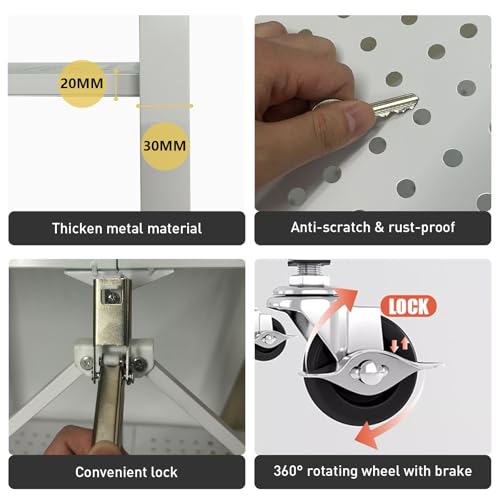 20MM

30MM

Thicken metal material

Anti-scratch & rust-proof

Convenient lock

LOCK

360° rotating wheel with brake