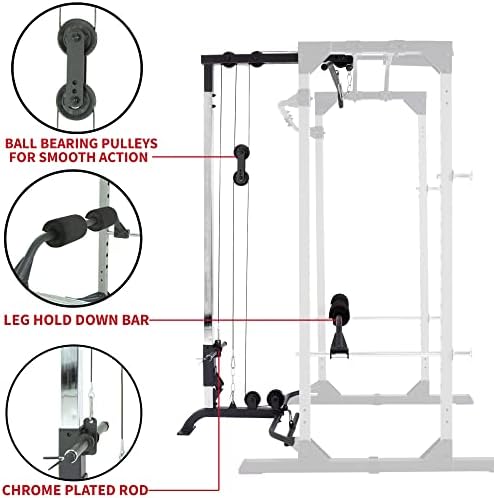 BALL BEARING PULLEYS FOR SMOOTH ACTION

LEG HOLD DOWN BAR

CHROME PLATED ROD