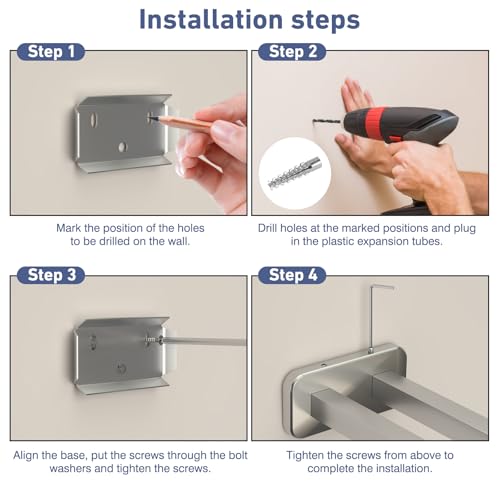 Installation steps

Step 1

Mark the position of the holes to be drilled on the wall.

Step 2

Drill holes at the marked positions and plug in the plastic expansion tubes.

Step 3

Align the base, put the screws through the bolt washers and tighten the screws.

Step 4

Tighten the screws from above to complete the installation.