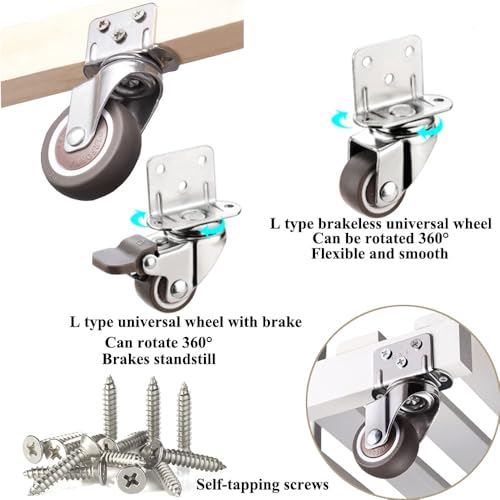 L type brakeless universal wheel
Can be rotated 360°
Flexible and smooth

L type universal wheel with brake
Can rotate 360°
Brakes standstill

Self-tapping screws