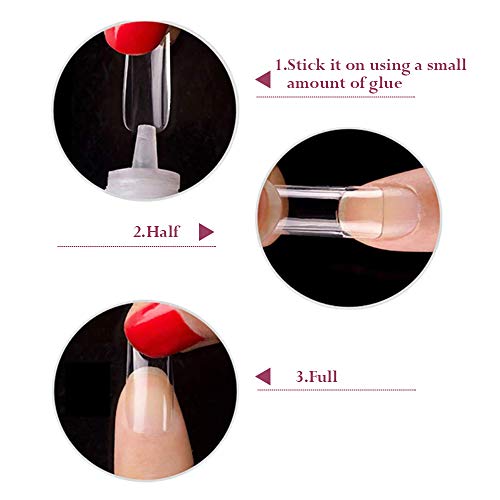 1.Stick it on using a small amount of glue

2.Half

3.Full