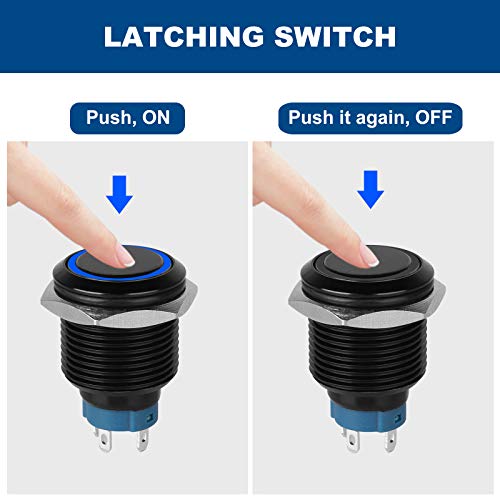 LATCHING SWITCH

Push, ON

Push it again, OFF