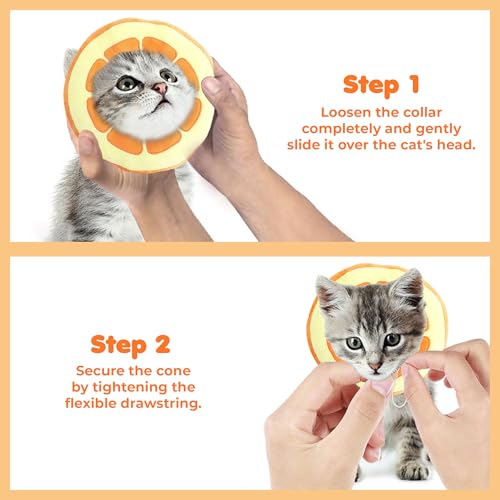 Step 1
Loosen the collar completely and gently slide it over the cat's head.

Step 2
Secure the cone by tightening the flexible drawstring.