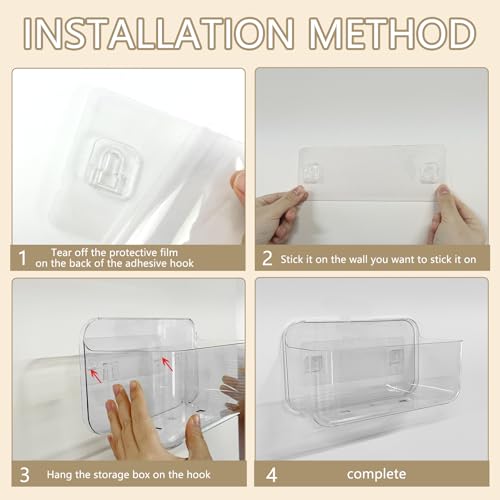 INSTALLATION METHOD

1 Tear off the protective film on the back of the adhesive hook

2 Stick it on the wall you want to stick it on

3 Hang the storage box on the hook

4 complete