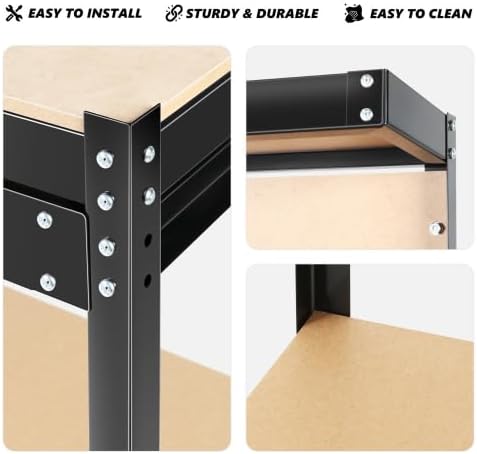 EASY TO INSTALL STURDY & DURABLE EASY TO CLEAN