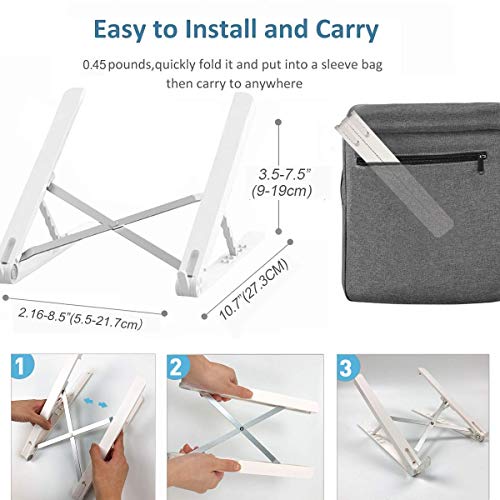 Easy to Install and Carry

0.45 pounds,quickly fold it and put into a sleeve bag then carry to anywhere

3.5-7.5"
(9-19cm)

10.7"(27.3CM)

2.16-8.5"(5.5-21.7cm)

1

2

3