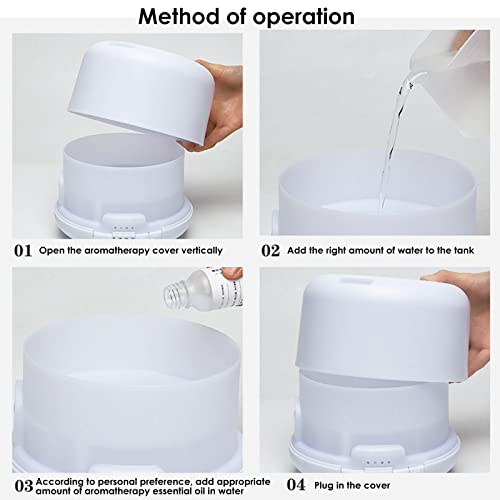 Method of operation

01 Open the aromatherapy cover vertically

02 Add the right amount of water to the tank

03 According to personal preference, add appropriate amount of aromatherapy essential oil in water

04 Plug in the cover