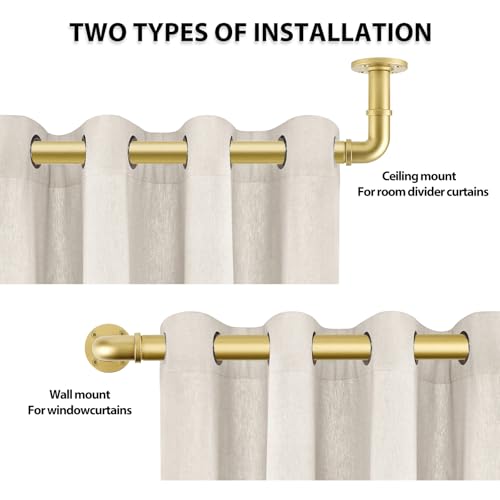 TWO TYPES OF INSTALLATION

Ceiling mount
For room divider curtains

Wall mount
For windowcurtains