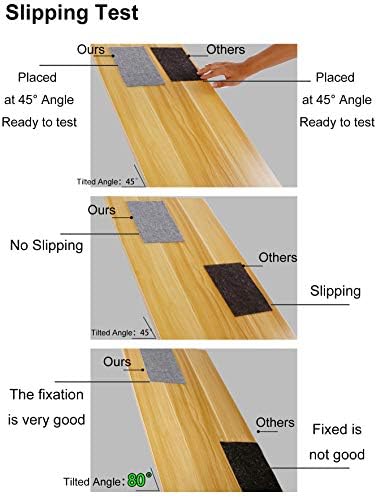 Slipping Test

Ours
Others
Placed at 45° Angle Ready to test
Placed at 45° Angle Ready to test
Tilted Angle: 45°

Ours
No Slipping
Others
Slipping
Tilted Angle: 45°

Ours
The fixation is very good
Others
Fixed is not good
Tilted Angle: 80°