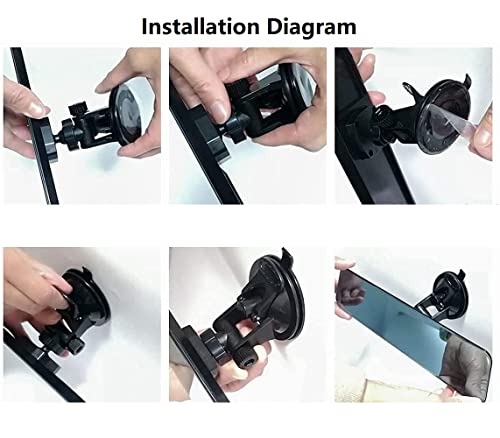 Installation Diagram