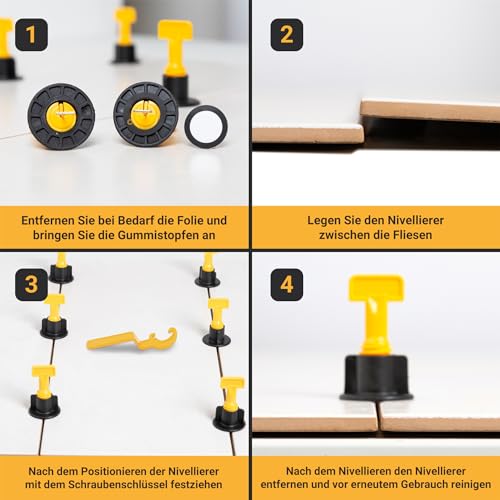 1

Entfernen Sie bei Bedarf die Folie und bringen Sie die Gummistopfen an

2

Legen Sie den Nivellierer zwischen die Fliesen

3

Nach dem Positionieren der Nivellierer mit dem Schraubenschlüssel festziehen

4

Nach dem Nivellieren den Nivellierer entfernen und vor erneutem Gebrauch reinigen