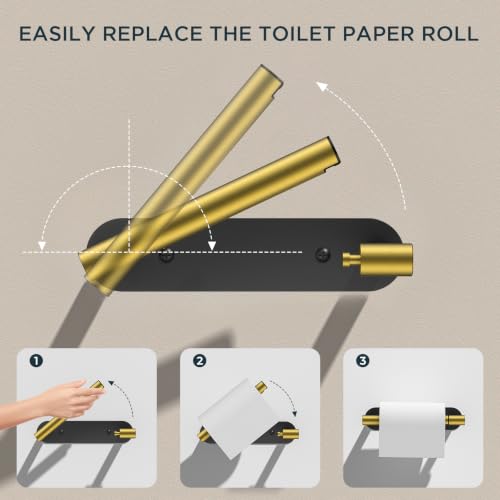 EASILY REPLACE THE TOILET PAPER ROLL

1

2

3