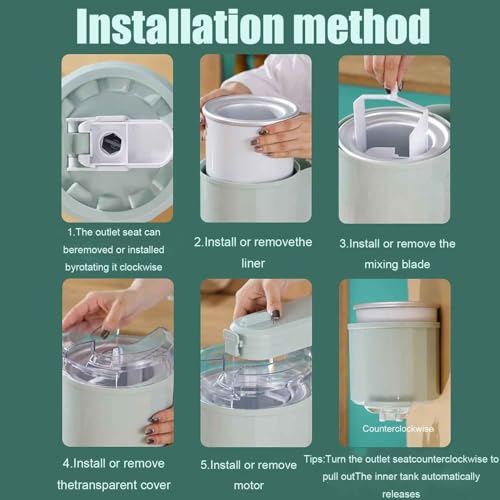 Installation method

1.The outlet seat can beremoved or installed byrotating it clockwise

2.Install or removethe liner

3.Install or remove the mixing blade

4.Install or remove thetransparent cover

5.Install or remove motor

Counterclockwise

Tips:Turn the outlet seatcounterclockwise to pull outThe inner tank automatically releases