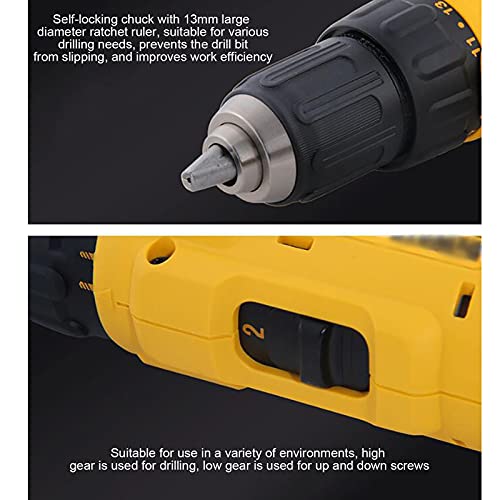 Self-locking chuck with 13mm large diameter ratchet ruler, suitable for various drilling needs, prevents the drill bit from slipping, and improves work efficiency

11 13

2

Suitable for use in a variety of environments, high gear is used for drilling, low gear is used for up and down screws