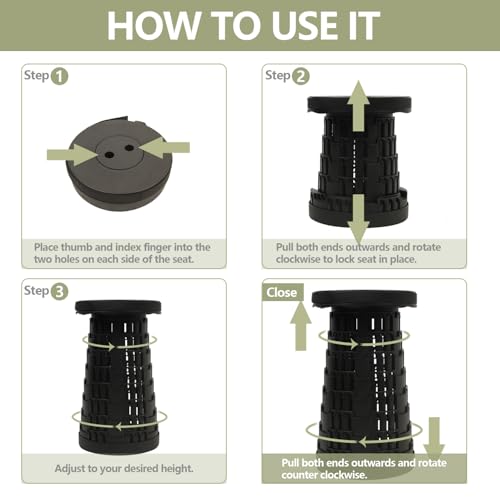 HOW TO USE IT

Step 1

Place thumb and index finger into the two holes on each side of the seat.

Step 2

Pull both ends outwards and rotate clockwise to lock seat in place.

Step 3

Adjust to your desired height.

Close

Pull both ends outwards and rotate counter clockwise.