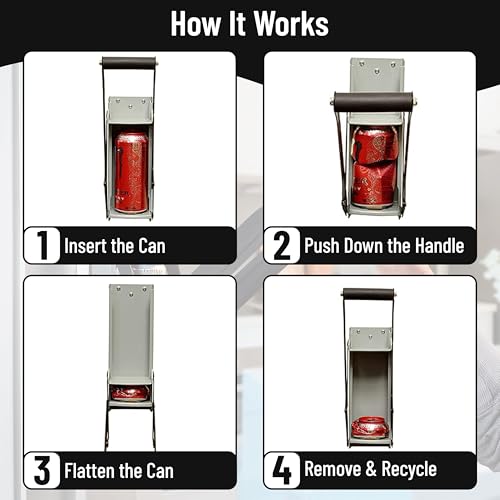 How It Works

1 Insert the Can

2 Push Down the Handle

3 Flatten the Can

4 Remove & Recycle