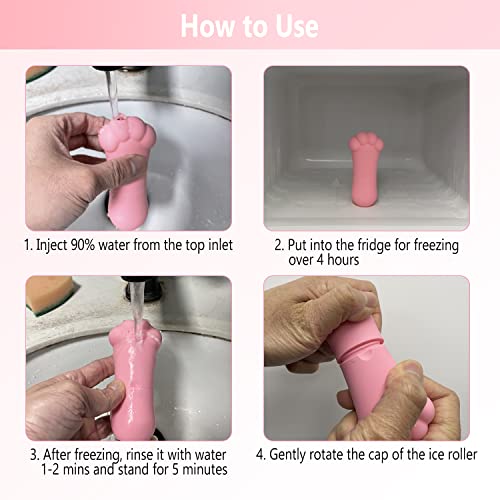 How to Use

1. Inject 90% water from the top inlet

2. Put into the fridge for freezing over 4 hours

3. After freezing, rinse it with water 1-2 mins and stand for 5 minutes

4. Gently rotate the cap of the ice roller