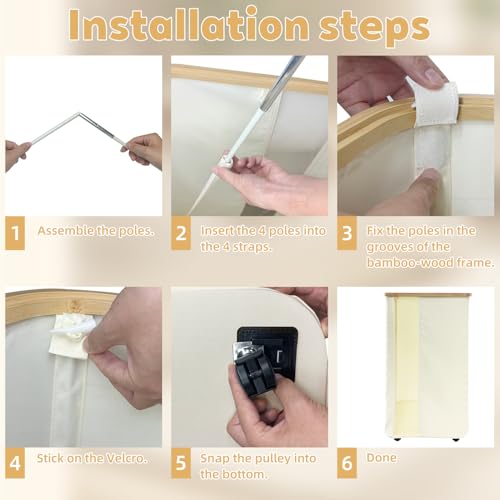 Installation steps

1 Assemble the poles.

2 Insert the 4 poles into the 4 straps.

3 Fix the poles in the grooves of the bamboo-wood frame.

4 Stick on the Velcro.

5 Snap the pulley into the bottom.

6 Done