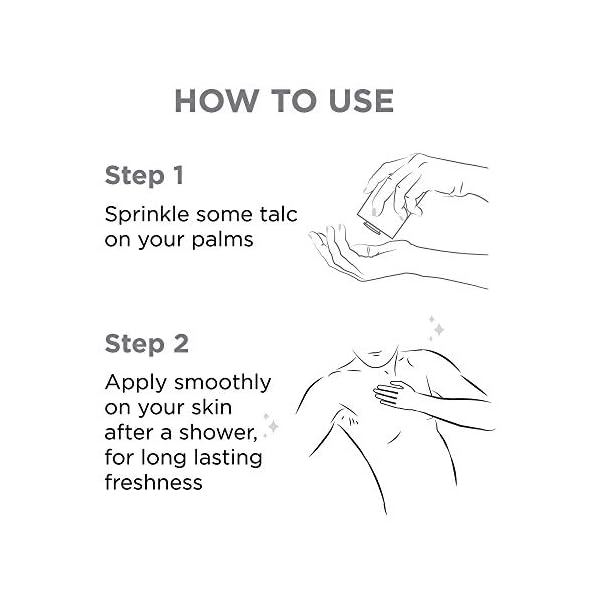 HOW TO USE

Step 1

Sprinkle some talc on your palms

Step 2

Apply smoothly on your skin after a shower, for long lasting freshness